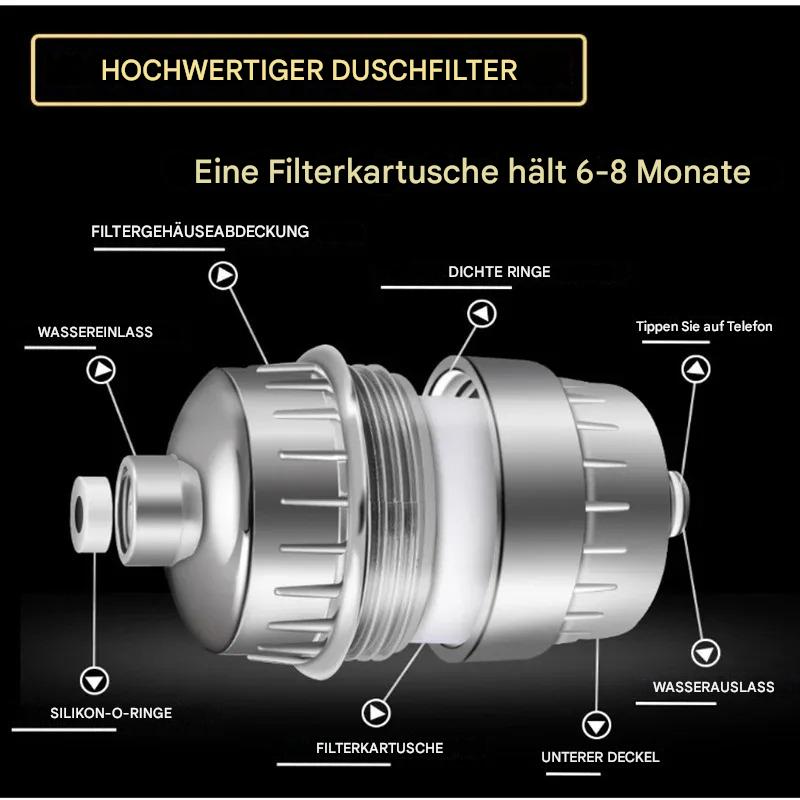 HOCHWERTIGER DUSCHFILTER

Eine Filterkartusche hält 6-8 Monate

FILTERGEHÄUSEABDECKUNG

DICHTE RINGE

WASSEREINLASS

Tippen Sie auf Telefon

SILIKON-O-RINGE

FILTERKARTUSCHE

UNTERER DECKEL

WASSERAUSLASS