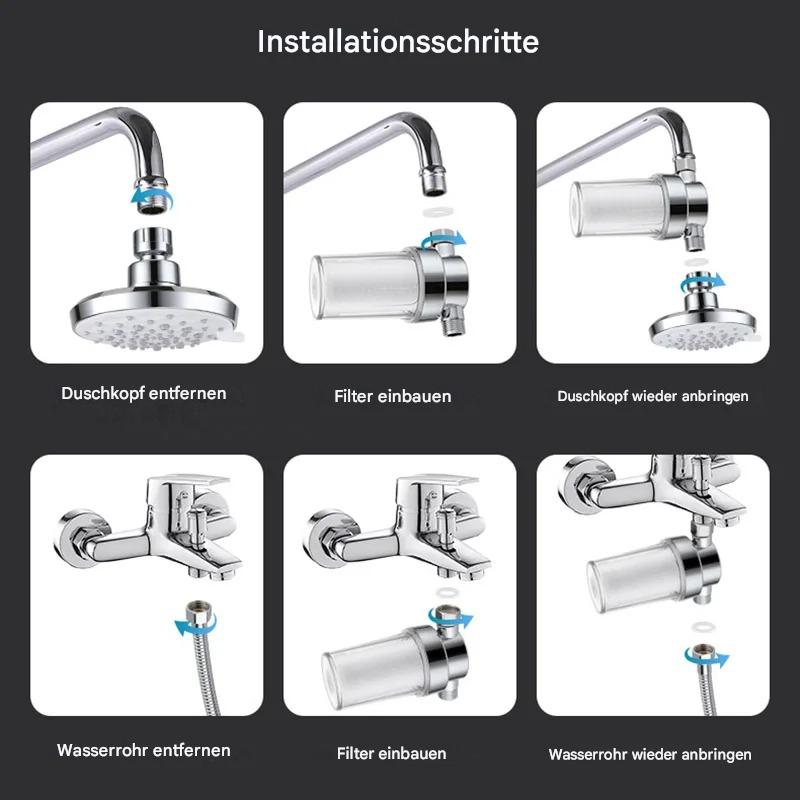 Installationsschritte

Duschkopf entfernen

Filter einbauen

Duschkopf wieder anbringen

Wasserrohr entfernen

Filter einbauen

Wasserrohr wieder anbringen