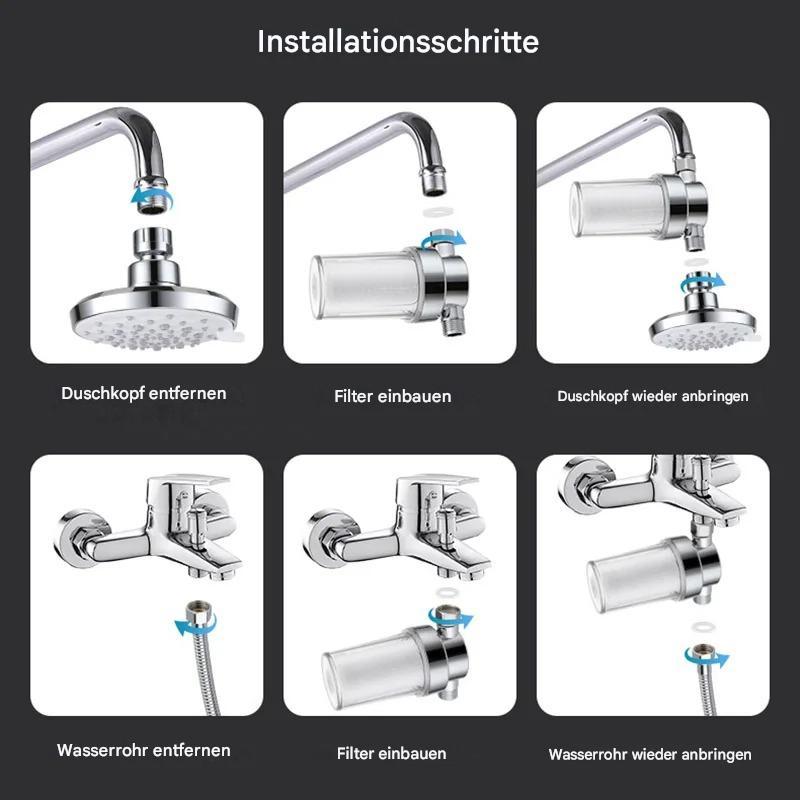 Installationsschritte

Duschkopf entfernen

Filter einbauen

Duschkopf wieder anbringen

Wasserrohr entfernen

Filter einbauen

Wasserrohr wieder anbringen